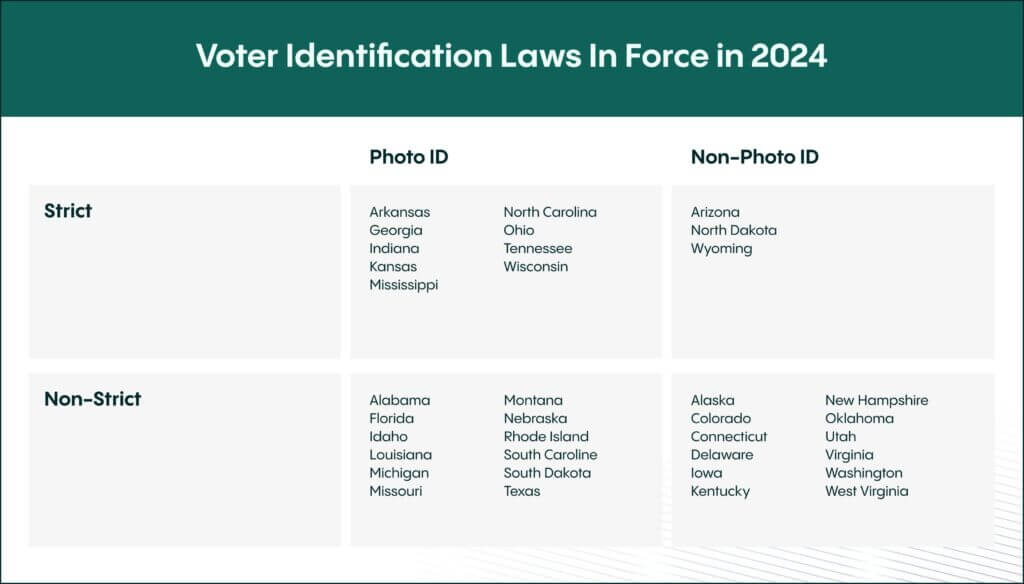 Voter Identification Laws In Force in 2024

| | Photo ID | Non-Photo ID |
|---|---|---|
| Strict | Arkansas Georgia Indiana Kansas Mississippi North Carolina Ohio Tennessee Wisconsin | Arizona North Dakota Wyoming |
| Non-Strict | Alabama Florida Idaho Louisiana Michigan Missouri Montana Nebraska Rhode Island South Caroline South Dakota Texas | Alaska Colorado Connecticut Delaware Iowa Kentucky New Hampshire Oklahoma Utah Virginia Washington West Virginia |