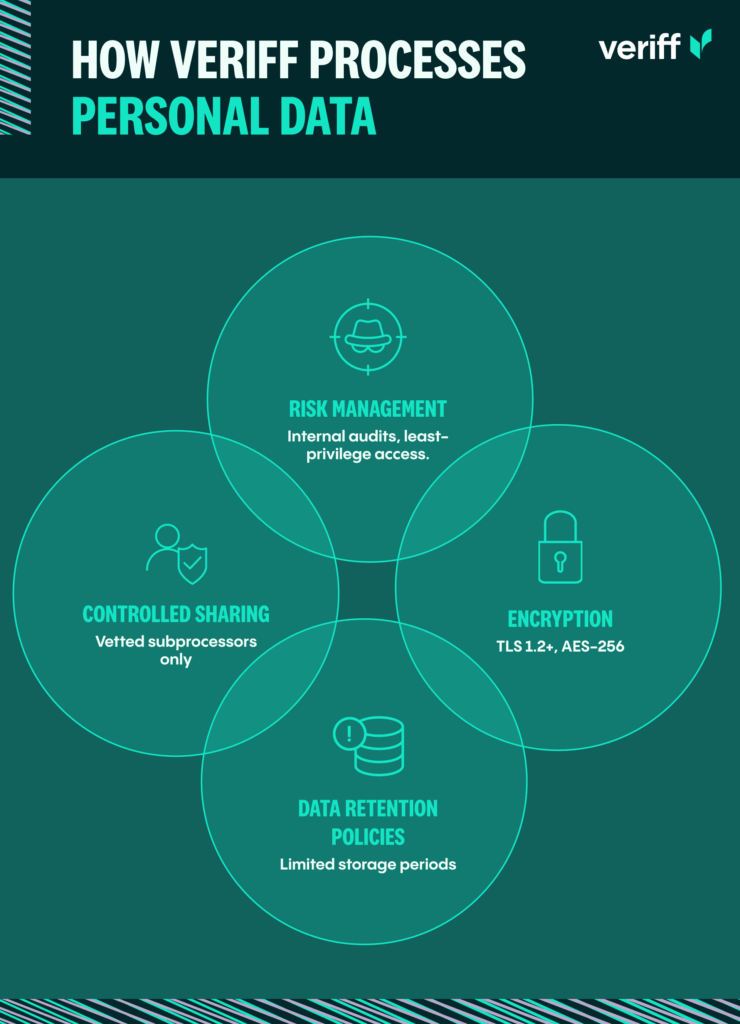 HOW VERIFF PROCESSES PERSONAL DATA

veriff

RISK MANAGEMENT
Internal audits, least-privilege access.

CONTROLLED SHARING
Vetted subprocessors only

ENCRYPTION
TLS 1.2+, AES-256

DATA RETENTION POLICIES
Limited storage periods